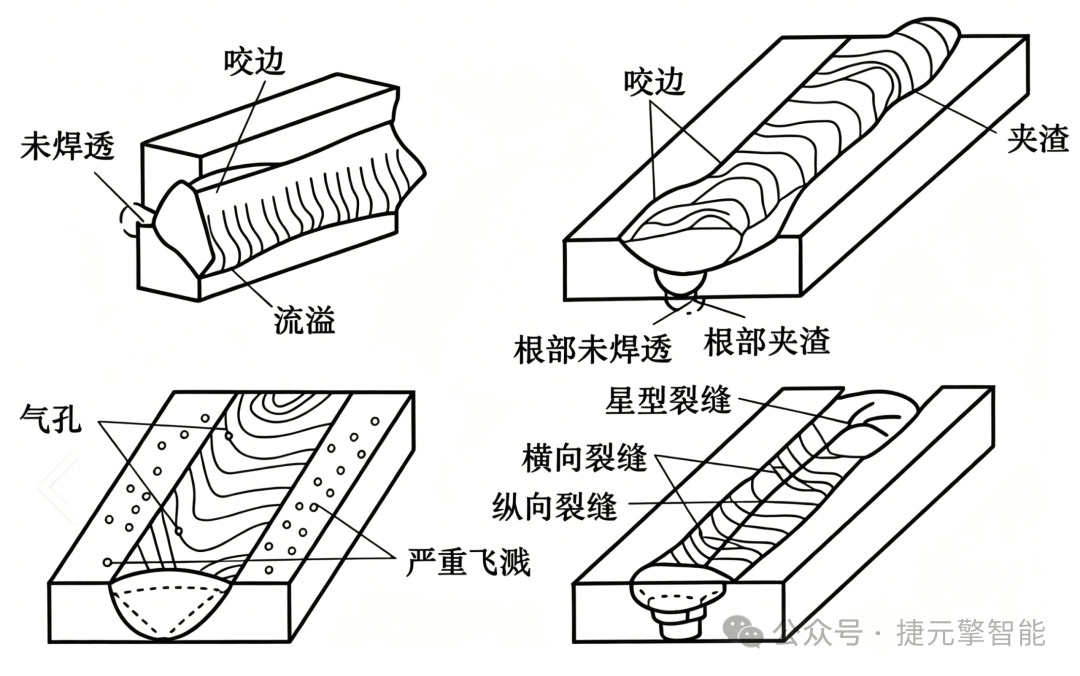 咬边
未焊透
流溢

咬边
夹渣
根部未焊透
根部夹渣

气孔
严重飞溅

星型裂缝
横向裂缝
纵向裂缝

公众号 · 捷元擎智能